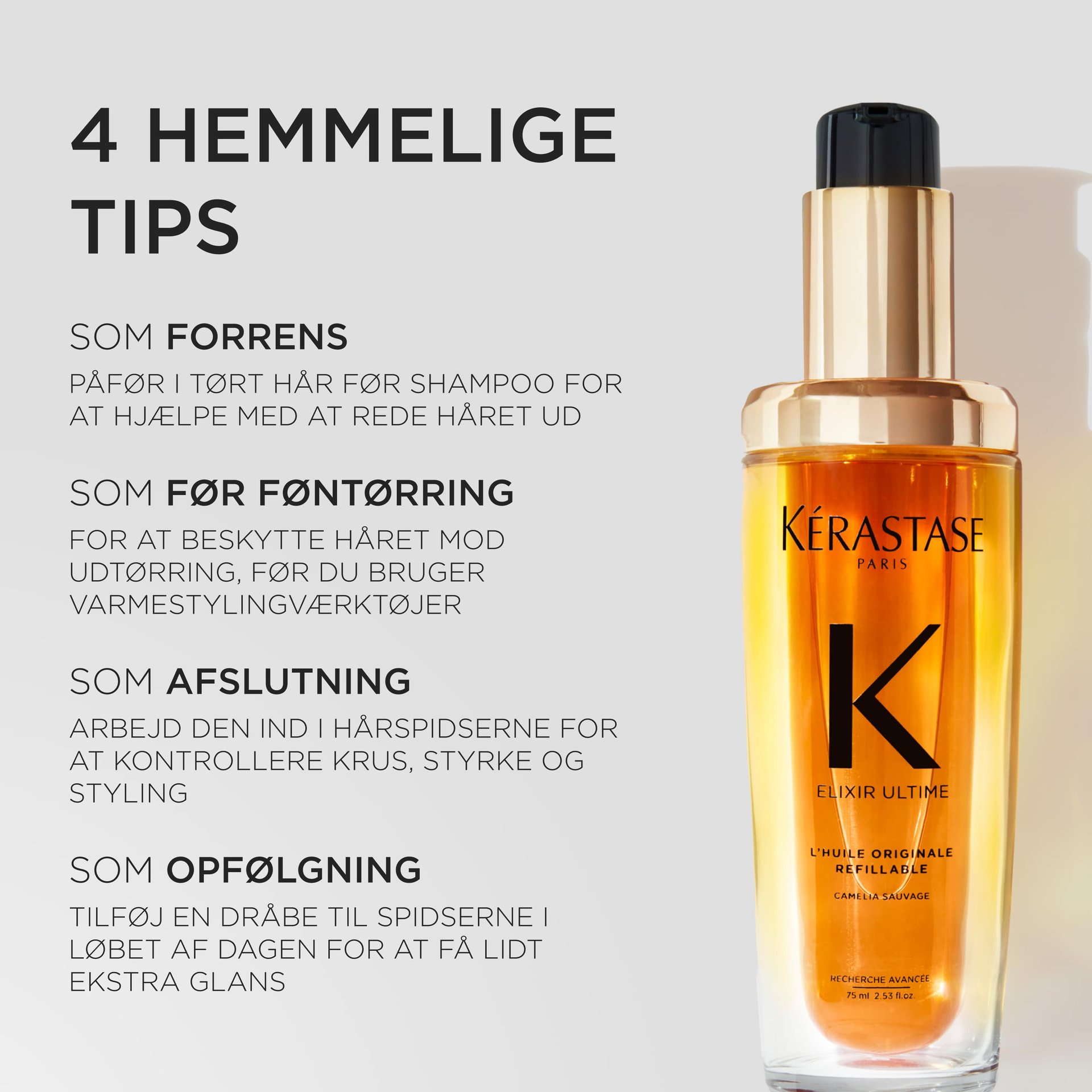 4 HEMMELIGE TIPS

SOM FORRENS

PÅFØR I TØRT HÅR FØR SHAMPOO FOR AT HJÆLPE MED AT REDE HÅRET UD

SOM FØR FØNTØRRING

FOR AT BESKYTTE HÅRET MOD UDTØRRING, FØR DU BRUGER VARMESTYLINGVÆRKTØJER

SOM AFSLUTNING

ARBEJD DEN IND I HÅRSPIDSERNE FOR AT KONTROLLERE KRUS, STYRKE OG STYLING

SOM OPFØLGNING

TILFØJ EN DRÅBE TIL SPIDSERNE I LØBET AF DAGEN FOR AT FÅ LIDT EKSTRA GLANS

KÉRASTASE
PARIS

K

ELIXIR ULTIME

L'HUILE ORIGINALE
REFILLABLE

CAMELIA SAUVAGE

RECHERCHE AVANCÉE
75 ml 2.53 fl.oz.